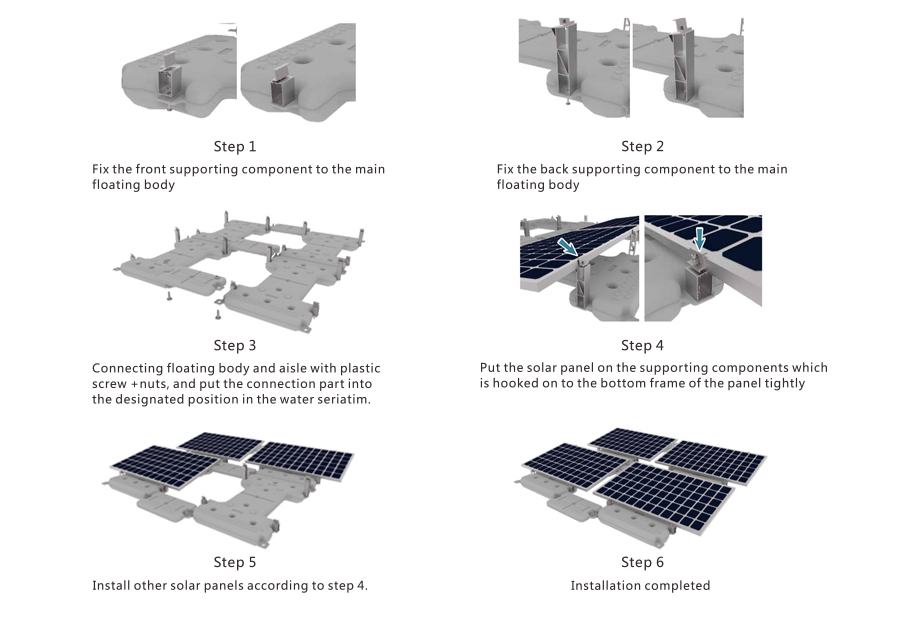 Step 1
Fix the front supporting component to the main floating body

Step 2
Fix the back supporting component to the main floating body

Step 3
Connecting floating body and aisle with plastic screw +nuts, and put the connection part into the designated position in the water seriatim.

Step 4
Put the solar panel on the supporting components which is hooked on to the bottom frame of the panel tightly

Step 5
Install other solar panels according to step 4.

Step 6
Installation completed